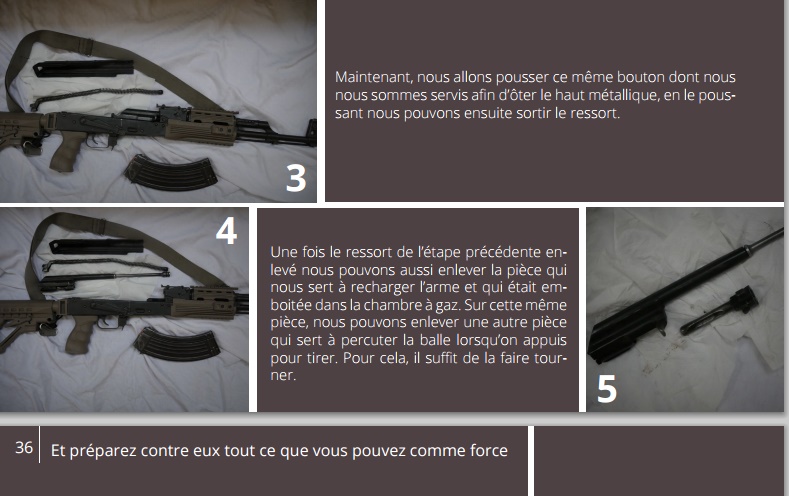 3

Maintenant, nous allons pousser ce même bouton dont nous nous sommes servis afin d'ôter le haut métallique, en le poussant nous pouvons ensuite sortir le ressort.

4

Une fois le ressort de l'étape précédente enlevé nous pouvons aussi enlever la pièce qui nous sert à recharger l'arme et qui était emboitée dans la chambre à gaz. Sur cette même pièce, nous pouvons enlever une autre pièce qui sert à percuter la balle lorsqu'on appuis pour tirer. Pour cela, il suffit de la faire tourner.

5

36 Et préparez contre eux tout ce que vous pouvez comme force