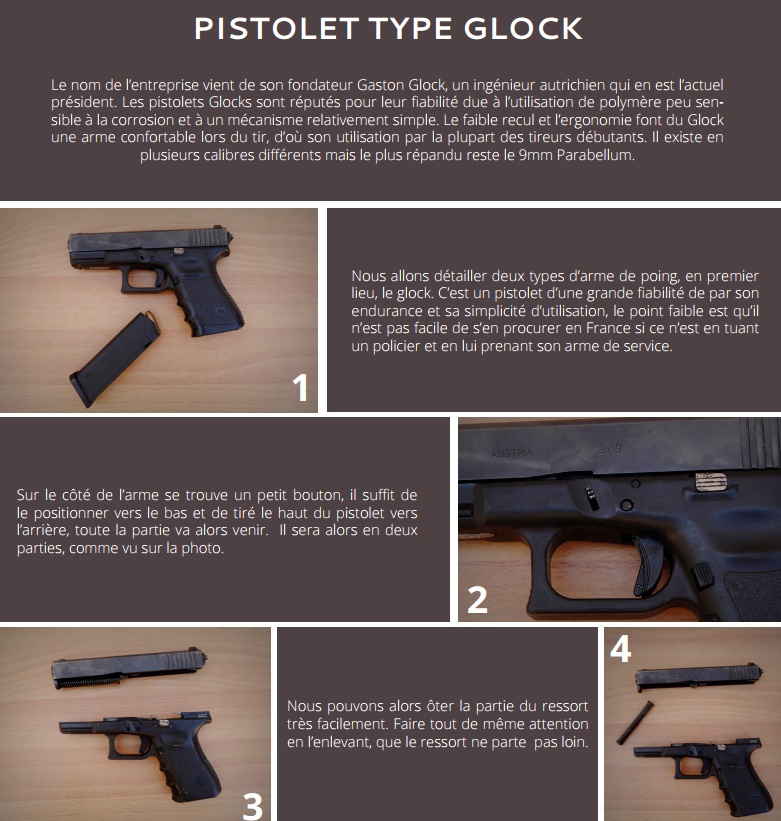 PISTOLET TYPE GLOCK

Le nom de l'entreprise vient de son fondateur Gaston Glock, un ingénieur autrichien qui en est l'actuel président. Les pistolets Glocks sont réputés pour leur fiabilité due à l'utilisation de polymère peu sensible à la corrosion et à un mécanisme relativement simple. Le faible recul et l'ergonomie font du Glock une arme confortable lors du tir, d'où son utilisation par la plupart des tireurs débutants. Il existe en plusieurs calibres différents mais le plus répandu reste le 9mm Parabellum.

1

Nous allons détailler deux types d'arme de poing, en premier lieu, le glock. C'est un pistolet d'une grande fiabilité de par son endurance et sa simplicité d'utilisation, le point faible est qu'il n'est pas facile de s'en procurer en France si ce n'est en tuant un policier et en lui prenant son arme de service.

Sur le côté de l'arme se trouve un petit bouton, il suffit de le positionner vers le bas et de tiré le haut du pistolet vers l'arrière, toute la partie va alors venir. Il sera alors en deux parties, comme vu sur la photo.

AUSTRIA 9x19

2

3

Nous pouvons alors ôter la partie du ressort très facilement. Faire tout de même attention en l'enlevant, que le ressort ne parte pas loin.

4